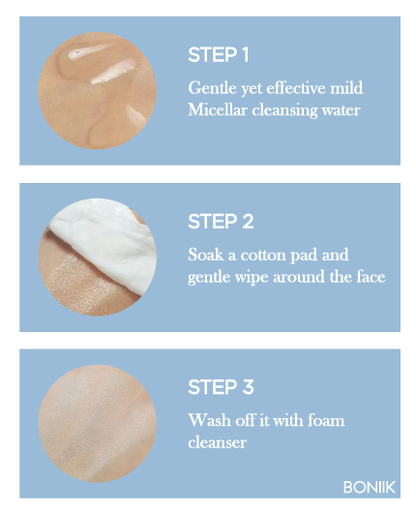 STEP 1

Gentle yet effective mild Micellar cleansing water

STEP 2

Soak a cotton pad and gentle wipe around the face

STEP 3

Wash off it with foam cleanser

BONIIK